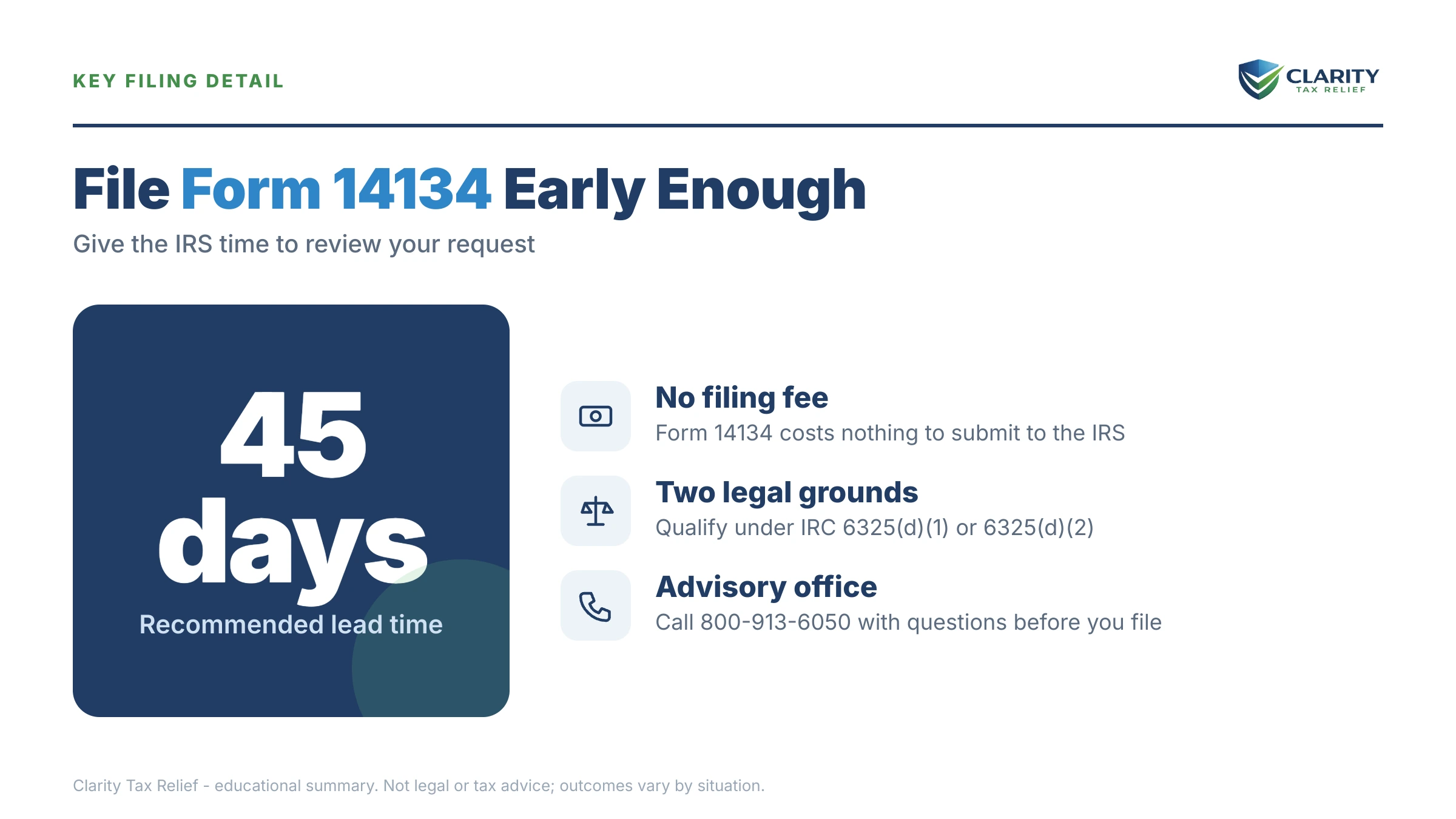 KEY FILING DETAIL

CLARITY
TAX RELIEF

File Form 14134 Early Enough

Give the IRS time to review your request

45 days

Recommended lead time

No filing fee

Form 14134 costs nothing to submit to the IRS

Two legal grounds

Qualify under IRC 6325(d)(1) or 6325(d)(2)

Advisory office

Call 800-913-6050 with questions before you file

Clarity Tax Relief - educational summary. Not legal or tax advice; outcomes vary by situation.