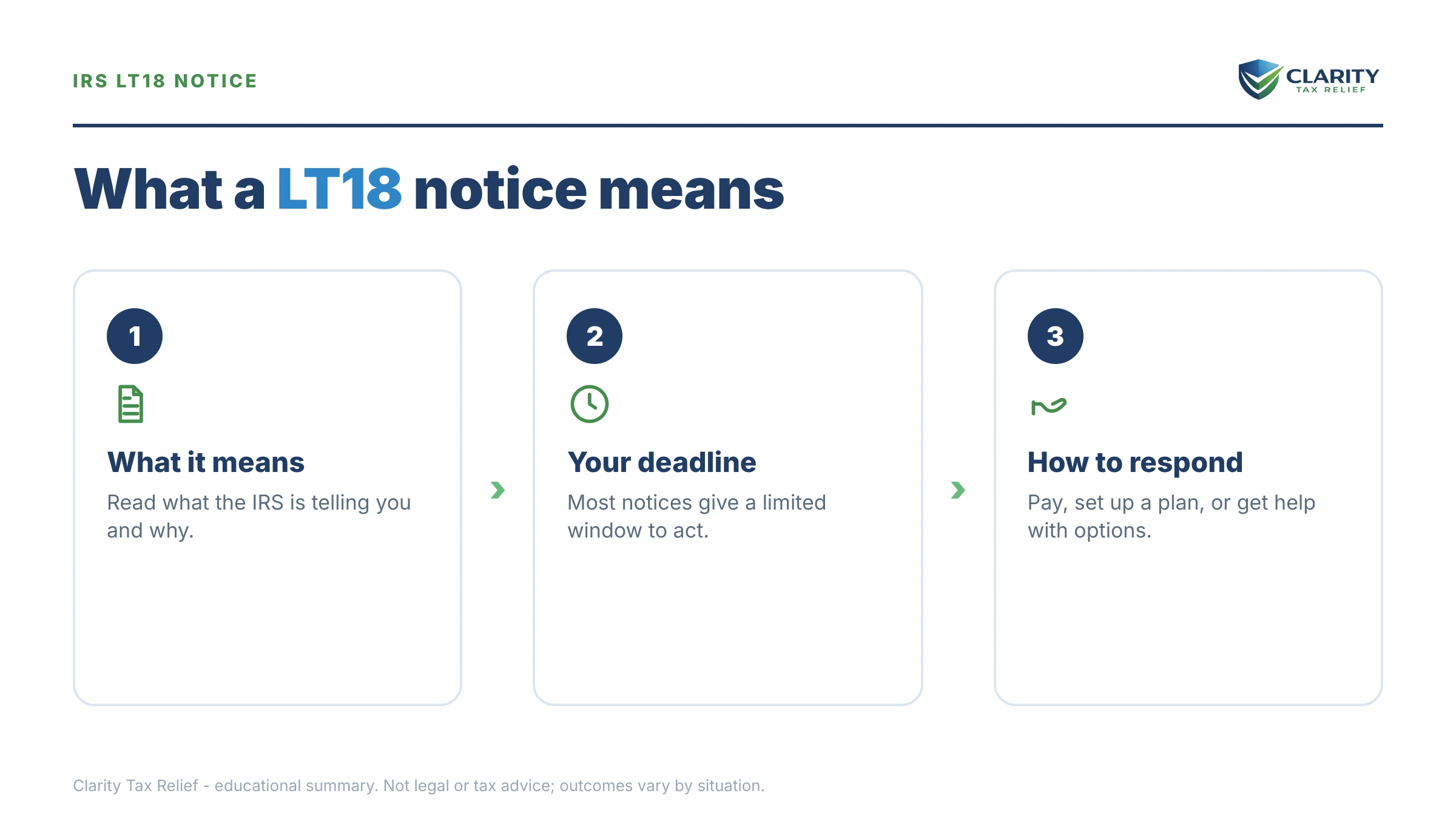 IRS LT18 NOTICE

CLARITY
TAX RELIEF

What a LT18 notice means

1

What it means

Read what the IRS is telling you and why.

2

Your deadline

Most notices give a limited window to act.

3

How to respond

Pay, set up a plan, or get help with options.

Clarity Tax Relief - educational summary. Not legal or tax advice; outcomes vary by situation.