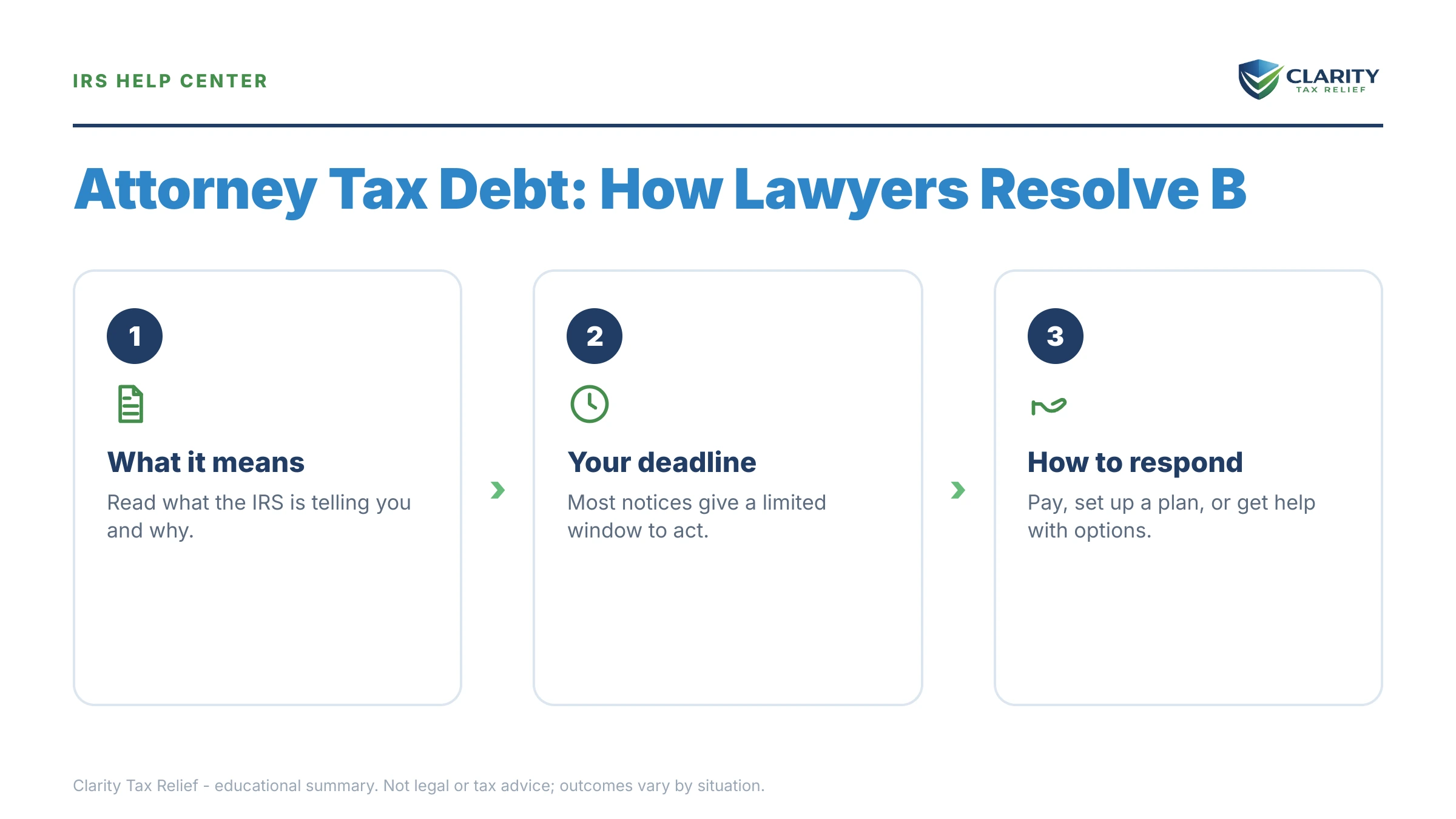 IRS HELP CENTER

CLARITY
TAX RELIEF

Attorney Tax Debt: How Lawyers Resolve B

1

What it means

Read what the IRS is telling you and why.

2

Your deadline

Most notices give a limited window to act.

3

How to respond

Pay, set up a plan, or get help with options.

Clarity Tax Relief - educational summary. Not legal or tax advice; outcomes vary by situation.