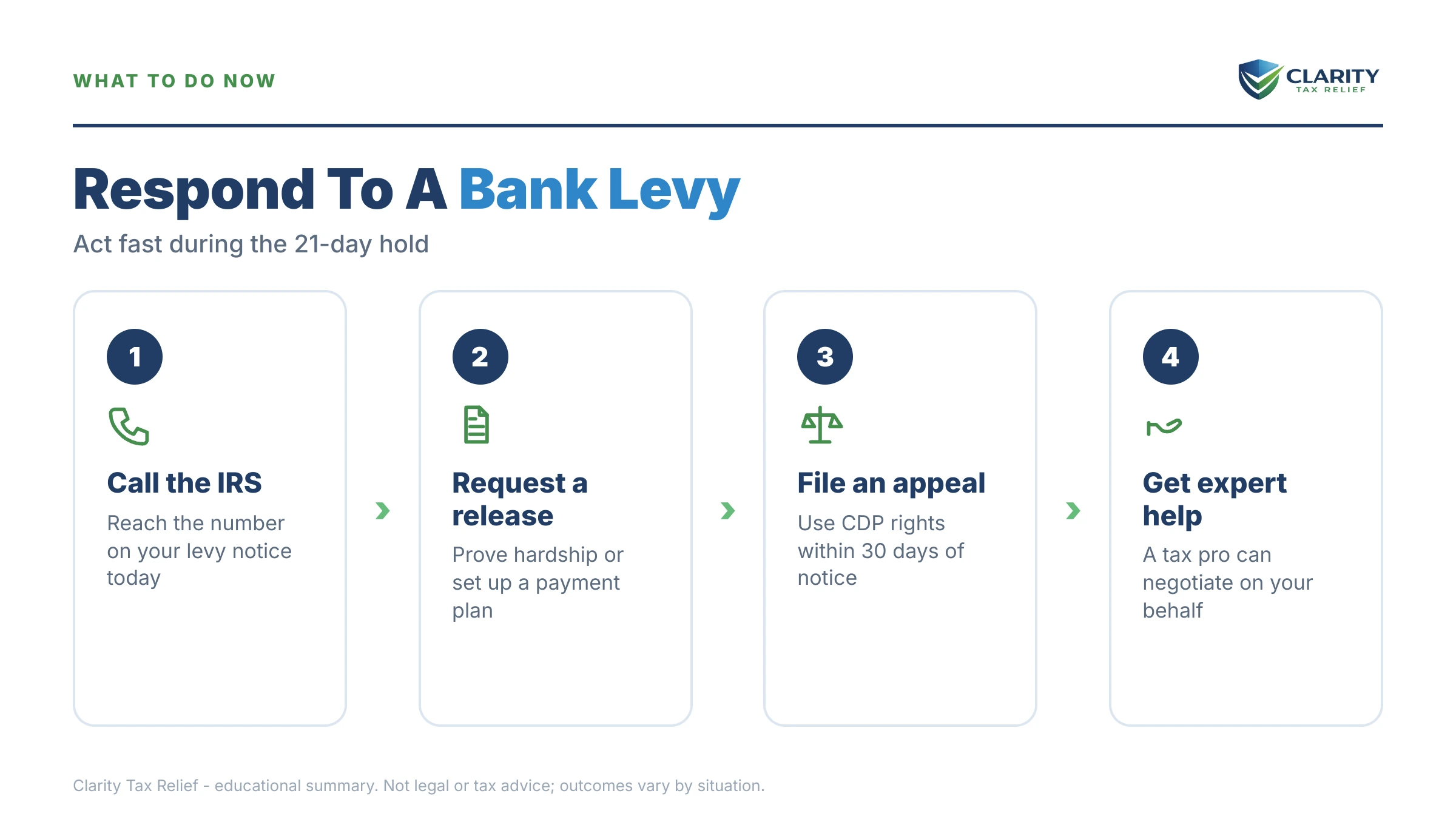 WHAT TO DO NOW

CLARITY
TAX RELIEF

Respond To A Bank Levy

Act fast during the 21-day hold

1

Call the IRS

Reach the number on your levy notice today

2

Request a release

Prove hardship or set up a payment plan

3

File an appeal

Use CDP rights within 30 days of notice

4

Get expert help

A tax pro can negotiate on your behalf

Clarity Tax Relief - educational summary. Not legal or tax advice; outcomes vary by situation.