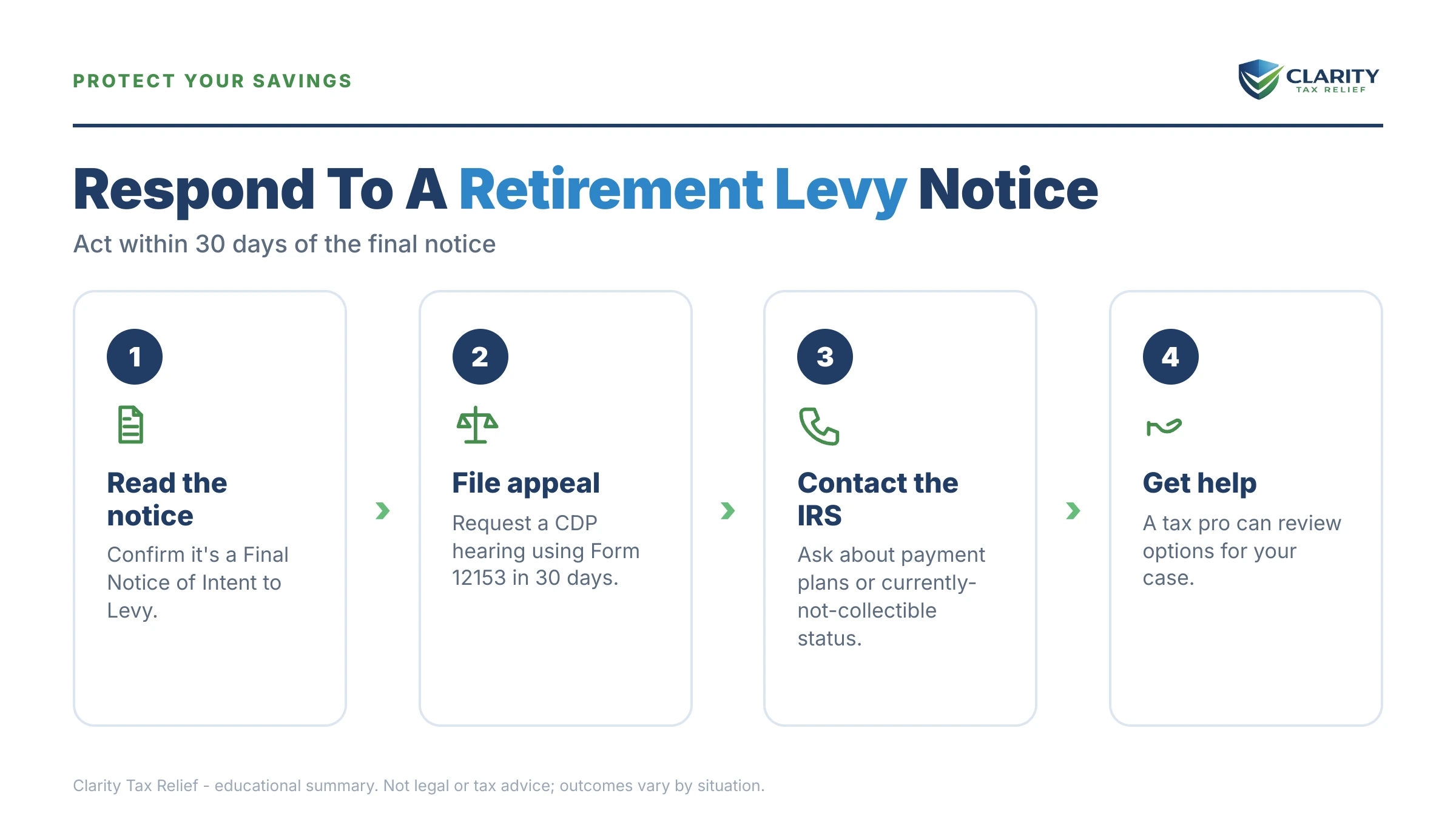 PROTECT YOUR SAVINGS

CLARITY
TAX RELIEF

Respond To A Retirement Levy Notice

Act within 30 days of the final notice

1

Read the notice

Confirm it's a Final Notice of Intent to Levy.

2

File appeal

Request a CDP hearing using Form 12153 in 30 days.

3

Contact the IRS

Ask about payment plans or currently-not-collectible status.

4

Get help

A tax pro can review options for your case.

Clarity Tax Relief - educational summary. Not legal or tax advice; outcomes vary by situation.