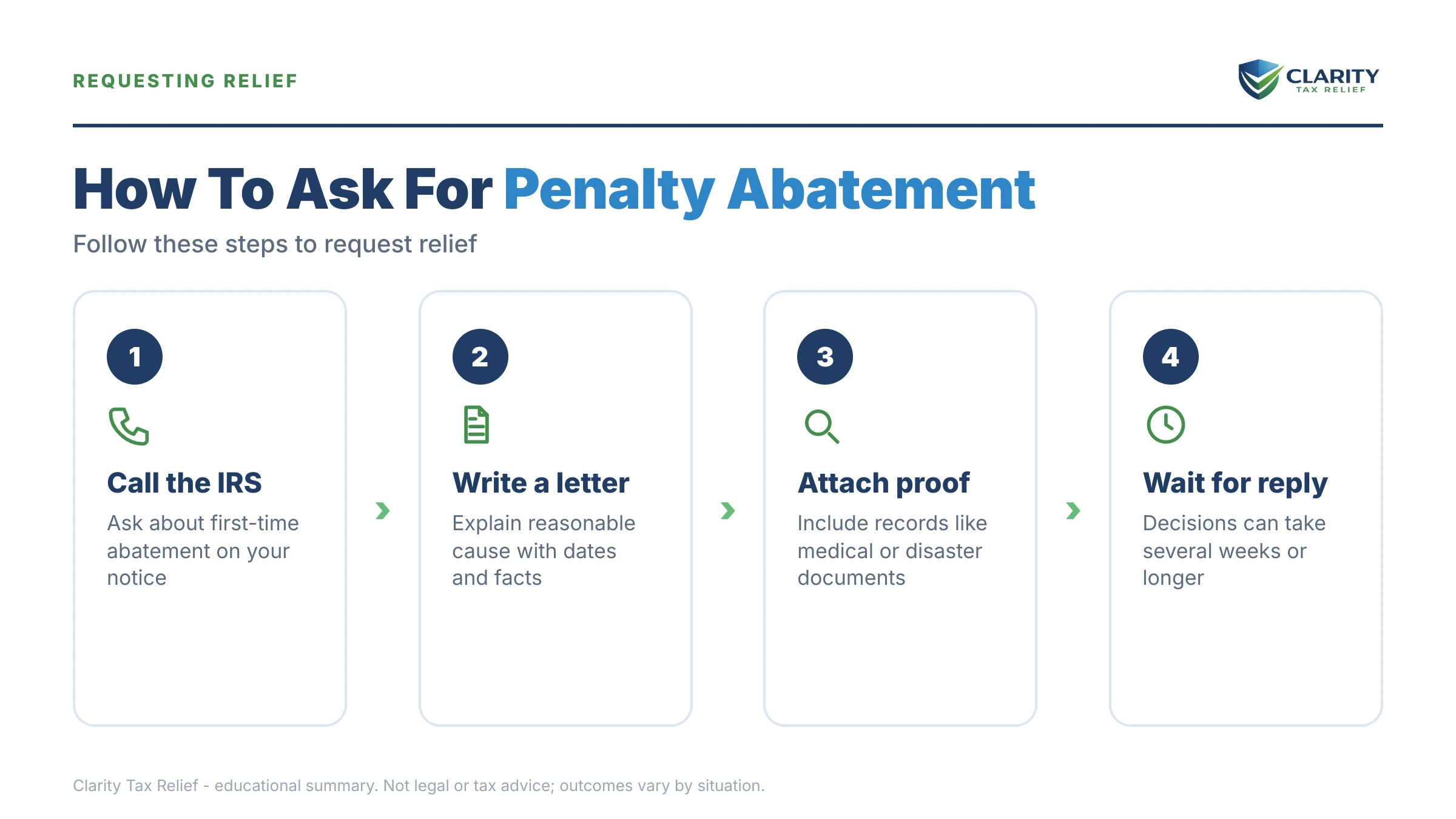 REQUESTING RELIEF

CLARITY
TAX RELIEF

How To Ask For Penalty Abatement

Follow these steps to request relief

1

Call the IRS

Ask about first-time abatement on your notice

2

Write a letter

Explain reasonable cause with dates and facts

3

Attach proof

Include records like medical or disaster documents

4

Wait for reply

Decisions can take several weeks or longer

Clarity Tax Relief - educational summary. Not legal or tax advice; outcomes vary by situation.