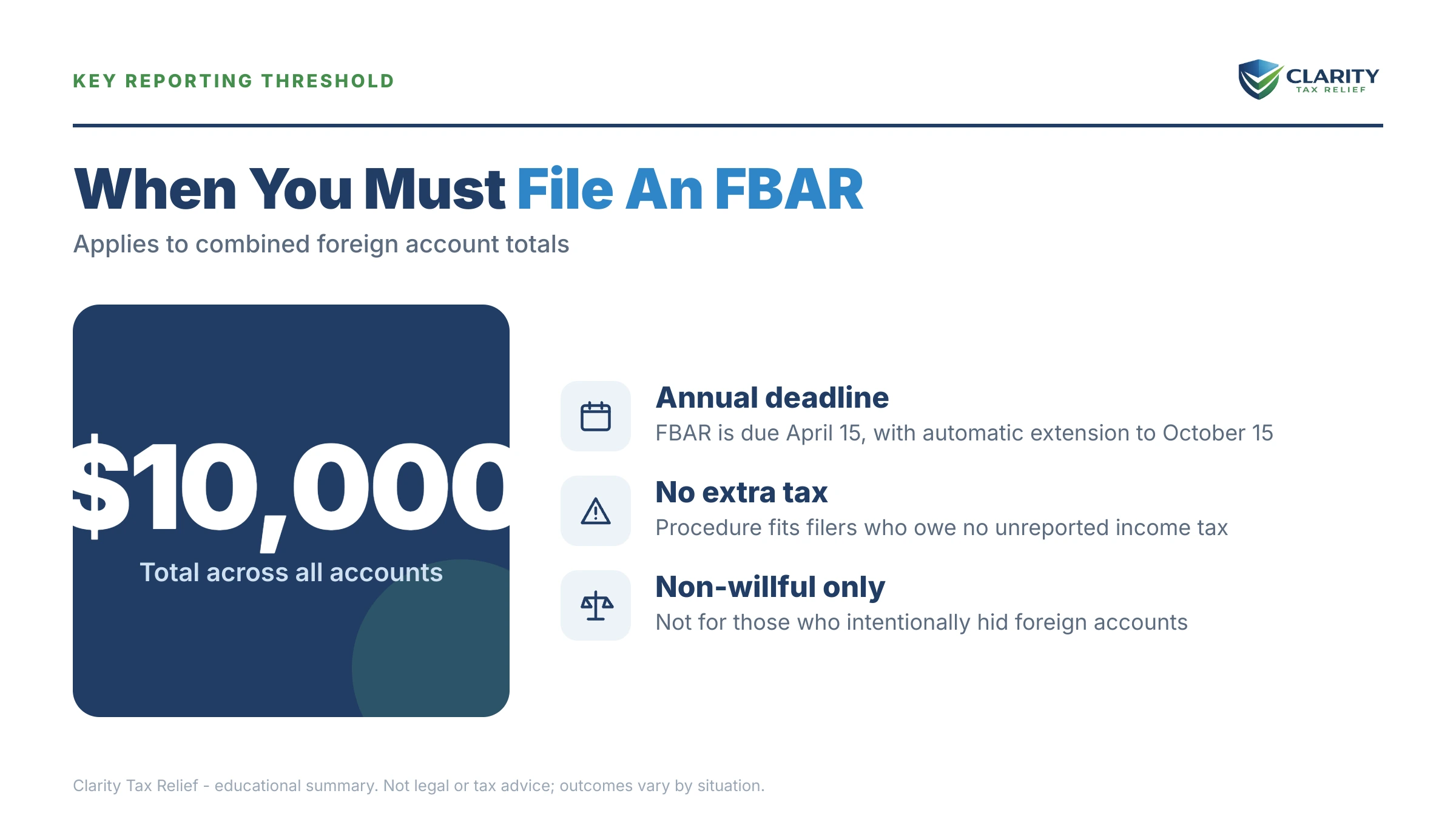 KEY REPORTING THRESHOLD

CLARITY
TAX RELIEF

When You Must File An FBAR

Applies to combined foreign account totals

$10,000
Total across all accounts

Annual deadline
FBAR is due April 15, with automatic extension to October 15

No extra tax
Procedure fits filers who owe no unreported income tax

Non-willful only
Not for those who intentionally hid foreign accounts

Clarity Tax Relief - educational summary. Not legal or tax advice; outcomes vary by situation.