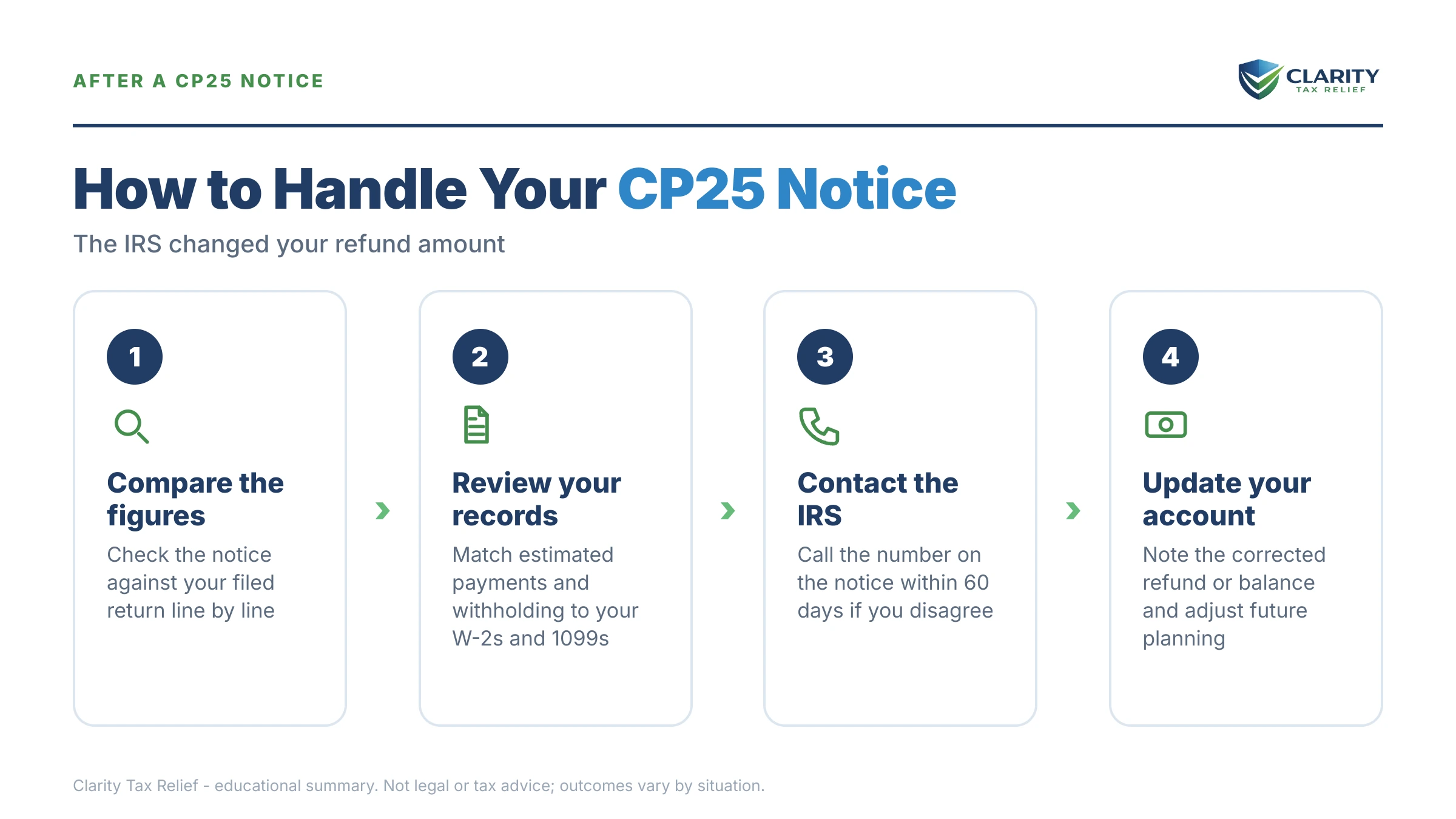 AFTER A CP25 NOTICE

CLARITY
TAX RELIEF

How to Handle Your CP25 Notice

The IRS changed your refund amount

1

Compare the figures

Check the notice against your filed return line by line

2

Review your records

Match estimated payments and withholding to your W-2s and 1099s

3

Contact the IRS

Call the number on the notice within 60 days if you disagree

4

Update your account

Note the corrected refund or balance and adjust future planning

Clarity Tax Relief - educational summary. Not legal or tax advice; outcomes vary by situation.