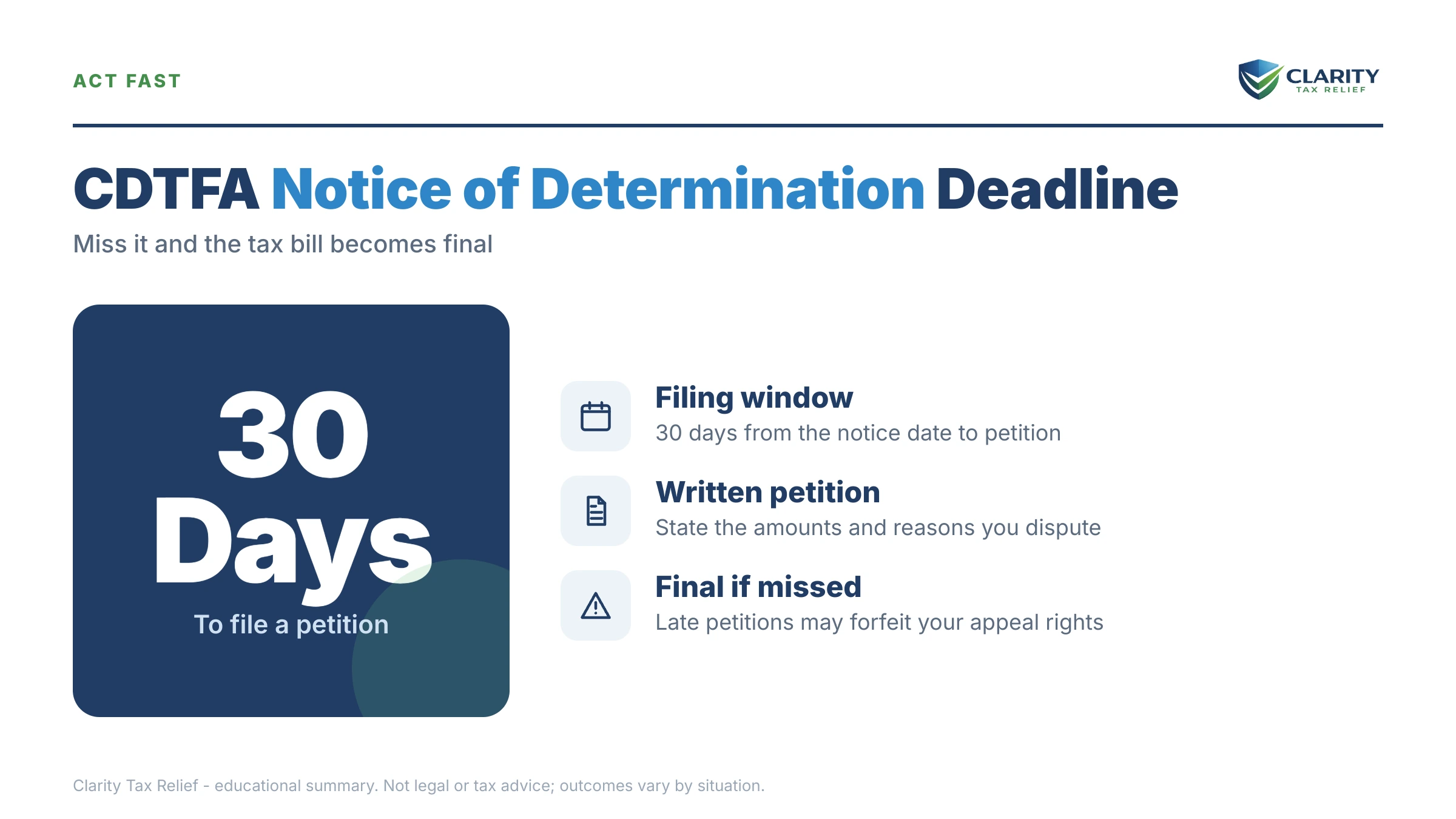 ACT FAST

CLARITY
TAX RELIEF

CDTFA Notice of Determination Deadline

Miss it and the tax bill becomes final

30 Days

To file a petition

Filing window

30 days from the notice date to petition

Written petition

State the amounts and reasons you dispute

Final if missed

Late petitions may forfeit your appeal rights

Clarity Tax Relief - educational summary. Not legal or tax advice; outcomes vary by situation.